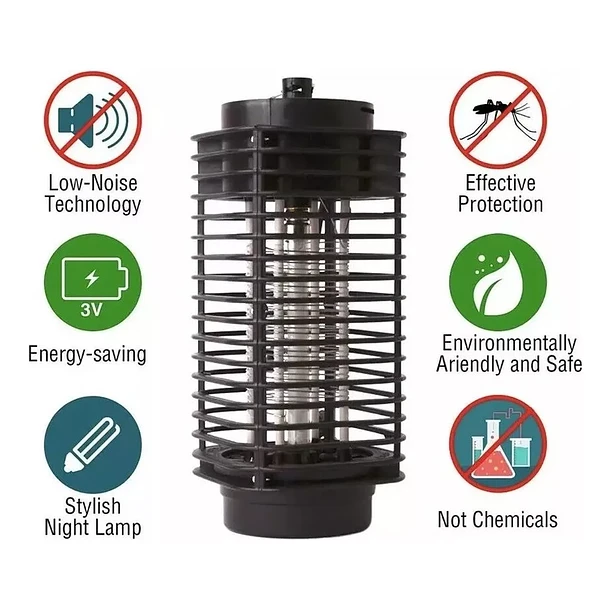 Low-Noise Technology

3V

Energy-saving

Stylish Night Lamp

Effective Protection

Environmentally Ariendly and Safe

Not Chemicals