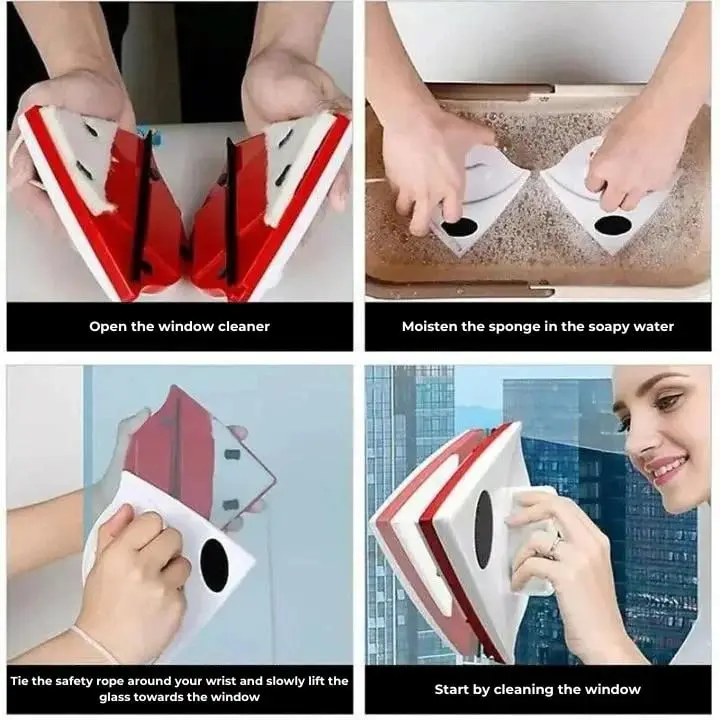 Open the window cleaner

Moisten the sponge in the soapy water

Tie the safety rope around your wrist and slowly lift the glass towards the window

Start by cleaning the window