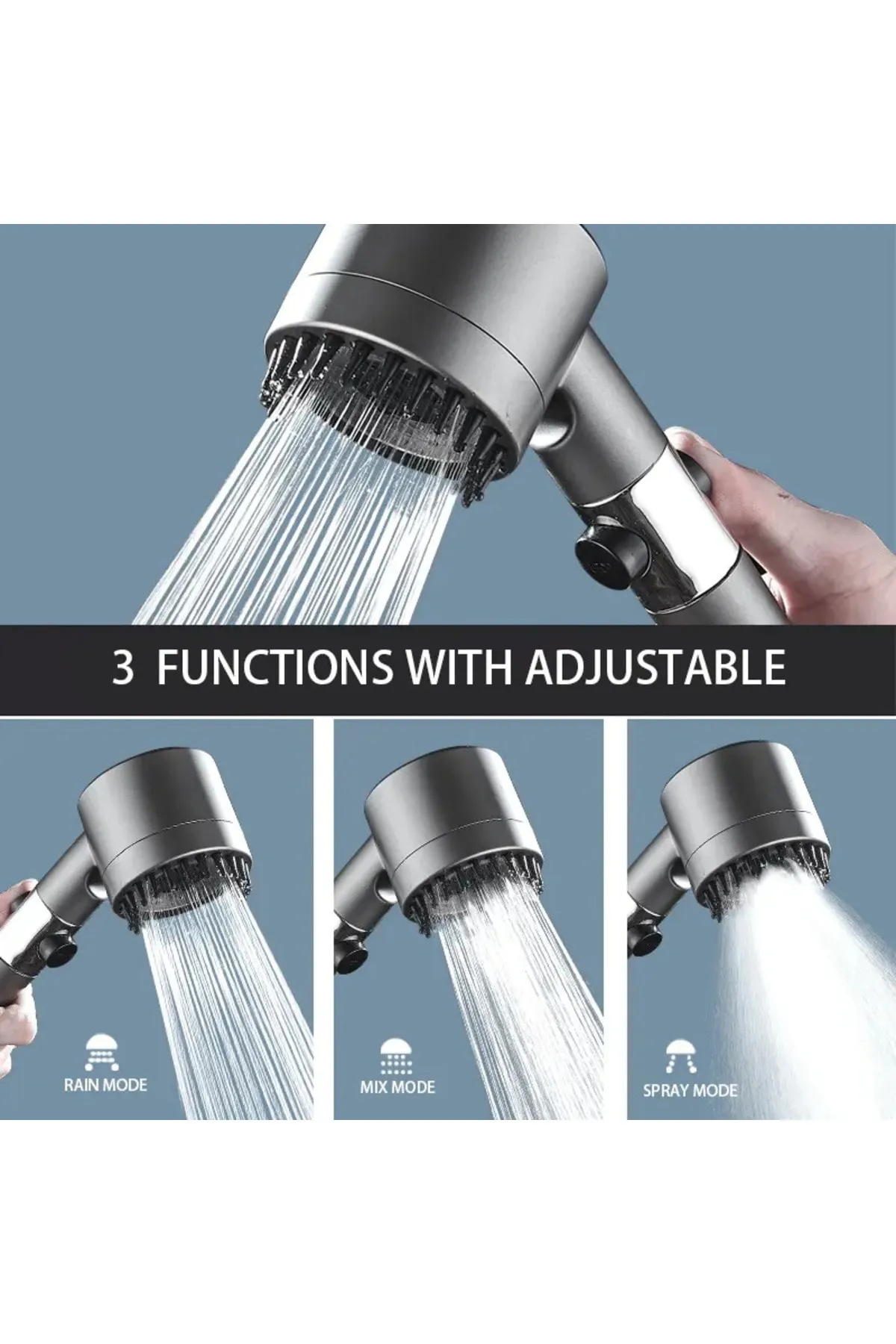 3 FUNCTIONS WITH ADJUSTABLE

RAIN MODE

MIX MODE

SPRAY MODE