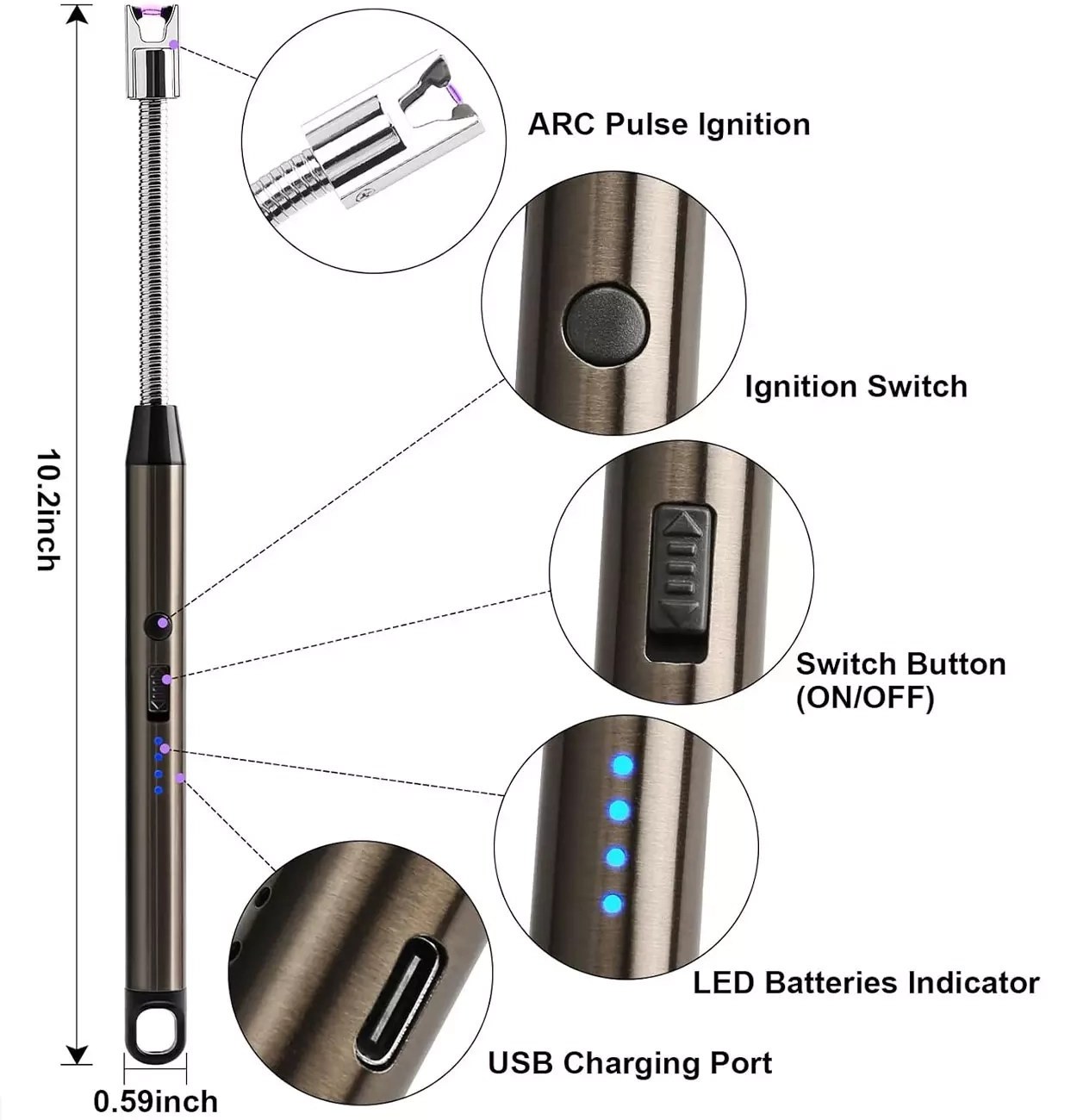 10.2inch

ARC Pulse Ignition

Ignition Switch

Switch Button (ON/OFF)

LED Batteries Indicator

USB Charging Port

0.59inch